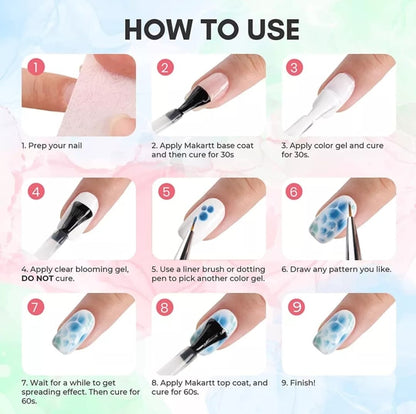 HOW TO USE

1

1. Prep your nail

2

2. Apply Makartt base coat and then cure for 30s

3

3. Apply color gel and cure for 30s.

4

4. Apply clear blooming gel, DO NOT cure.

5

5. Use a liner brush or dotting pen to pick another color gel.

6

6. Draw any pattern you like.

7

7. Wait for a while to get spreading effect. Then cure for 60s.

8

8. Apply Makartt top coat, and cure for 60s.

9

9. Finish!