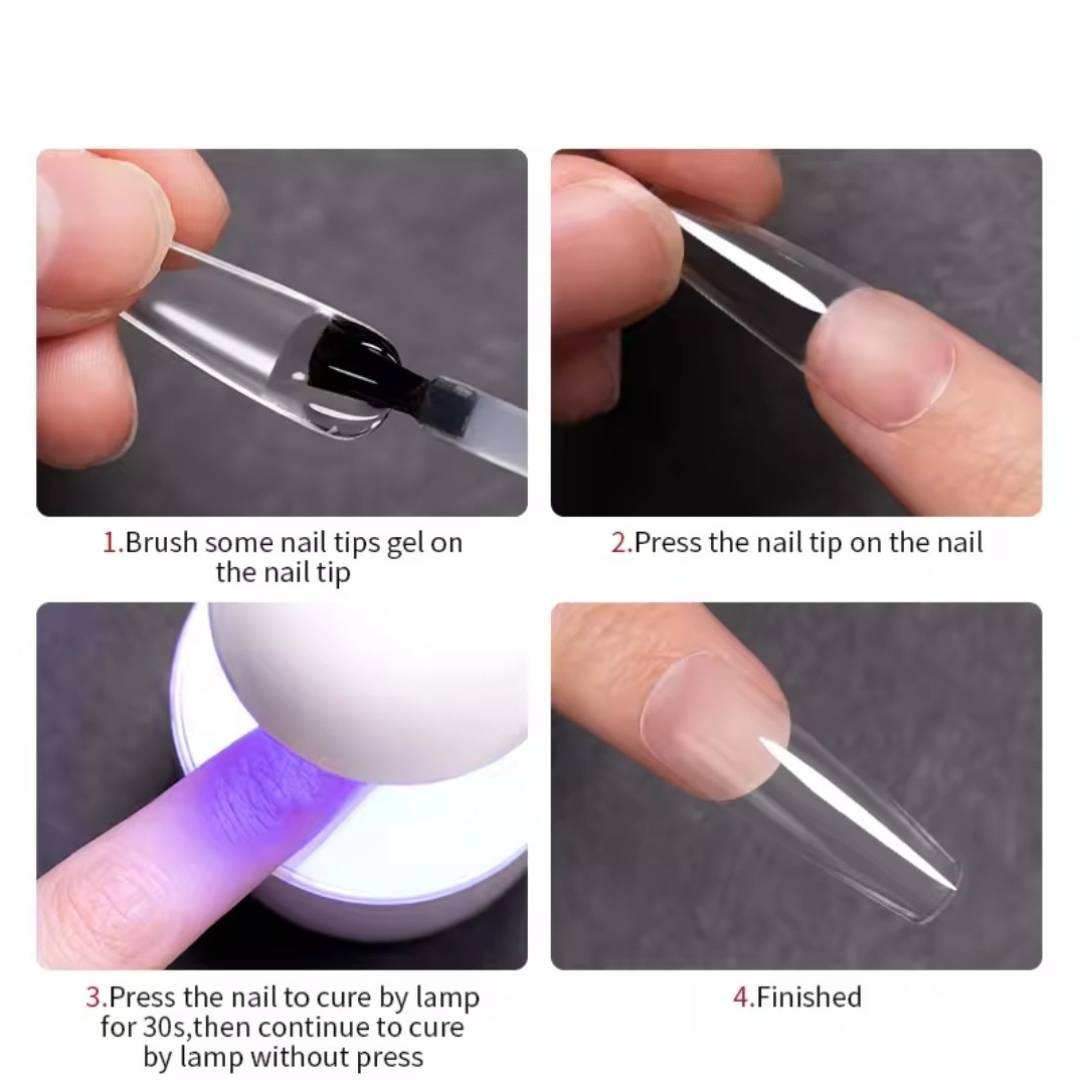 1.Brush some nail tips gel on the nail tip

2.Press the nail tip on the nail

3.Press the nail to cure by lamp for 30s,then continue to cure by lamp without press

4.Finished