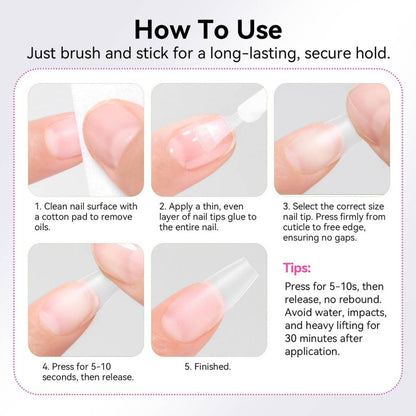 How To Use
Just brush and stick for a long-lasting, secure hold.

1. Clean nail surface with a cotton pad to remove oils.

2. Apply a thin, even layer of nail tips glue to the entire nail.

3. Select the correct size nail tip. Press firmly from cuticle to free edge, ensuring no gaps.

4. Press for 5-10 seconds, then release.

5. Finished.

Tips:
Press for 5-10s, then release, no rebound. Avoid water, impacts, and heavy lifting for 30 minutes after application.