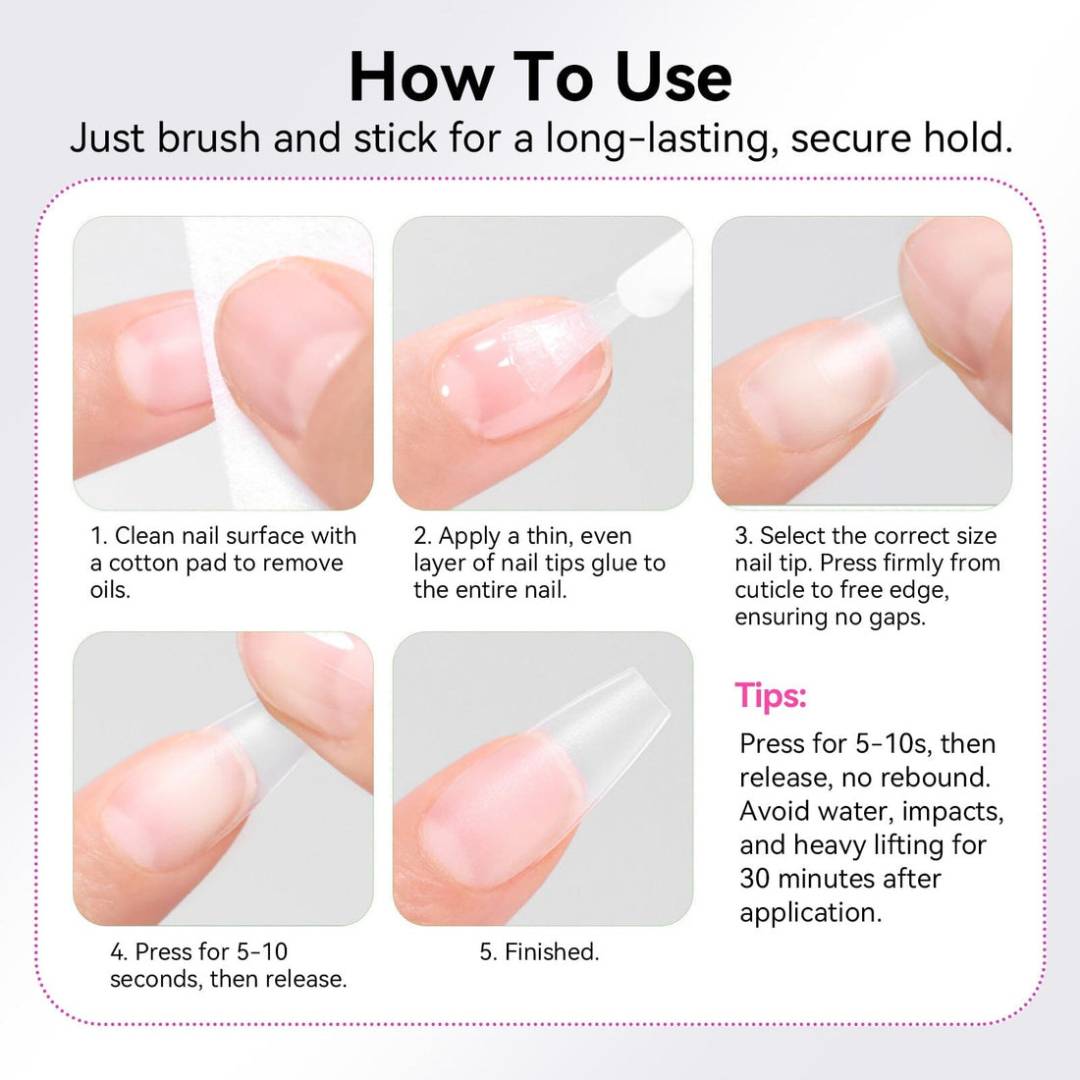 How To Use
Just brush and stick for a long-lasting, secure hold.

1. Clean nail surface with a cotton pad to remove oils.

2. Apply a thin, even layer of nail tips glue to the entire nail.

3. Select the correct size nail tip. Press firmly from cuticle to free edge, ensuring no gaps.

4. Press for 5-10 seconds, then release.

5. Finished.

Tips:
Press for 5-10s, then release, no rebound. Avoid water, impacts, and heavy lifting for 30 minutes after application.