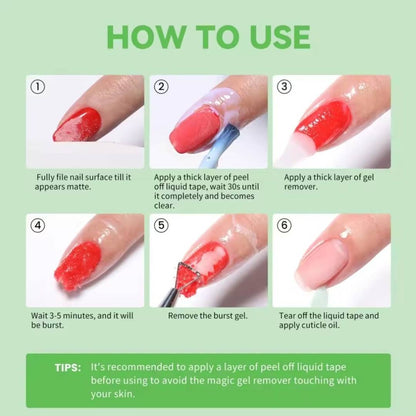 HOW TO USE

①

Fully file nail surface till it appears matte.

②

Apply a thick layer of peel off liquid tape, wait 30s until it completely and becomes clear.

③

Apply a thick layer of gel remover.

④

Wait 3-5 minutes, and it will be burst.

⑤

Remove the burst gel.

⑥

Tear off the liquid tape and apply cuticle oil.

TIPS: It's recommended to apply a layer of peel off liquid tape before using to avoid the magic gel remover touching with your skin.